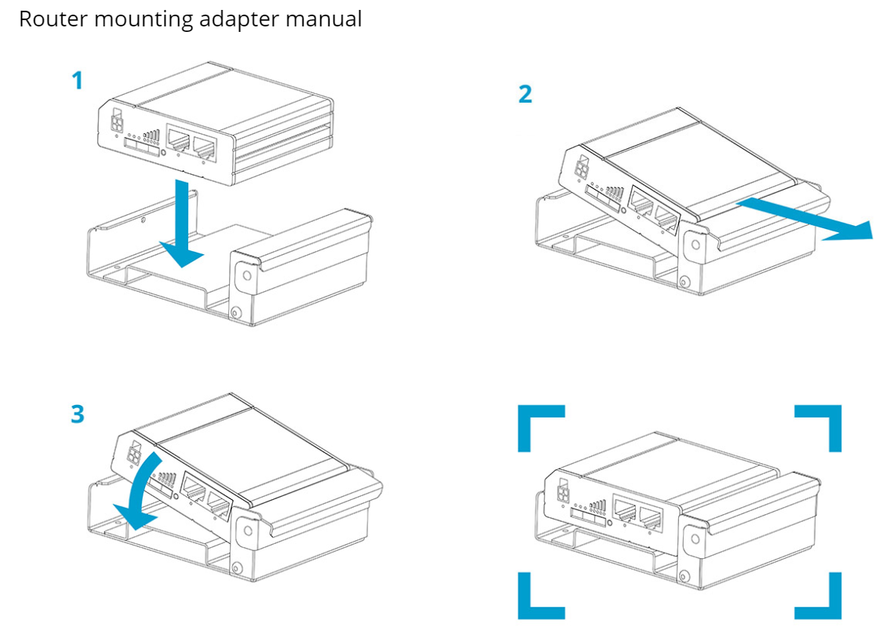 Router mounting adapter manual

1

2

3