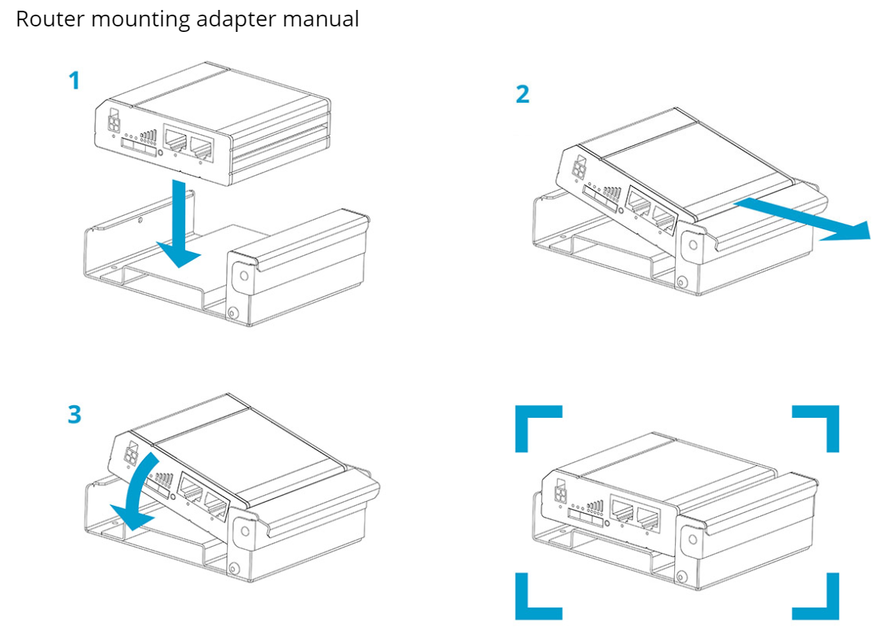 Router mounting adapter manual

1

2

3