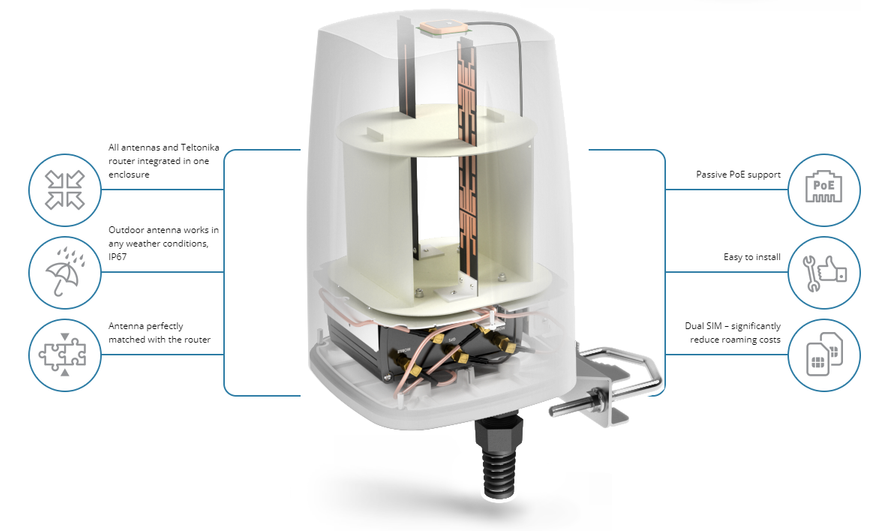 All antennas and Teltonika router integrated in one enclosure

Outdoor antenna works in any weather conditions, IP67

Antenna perfectly matched with the router

Passive PoE support

PoE

Easy to install

Dual SIM – significantly reduce roaming costs